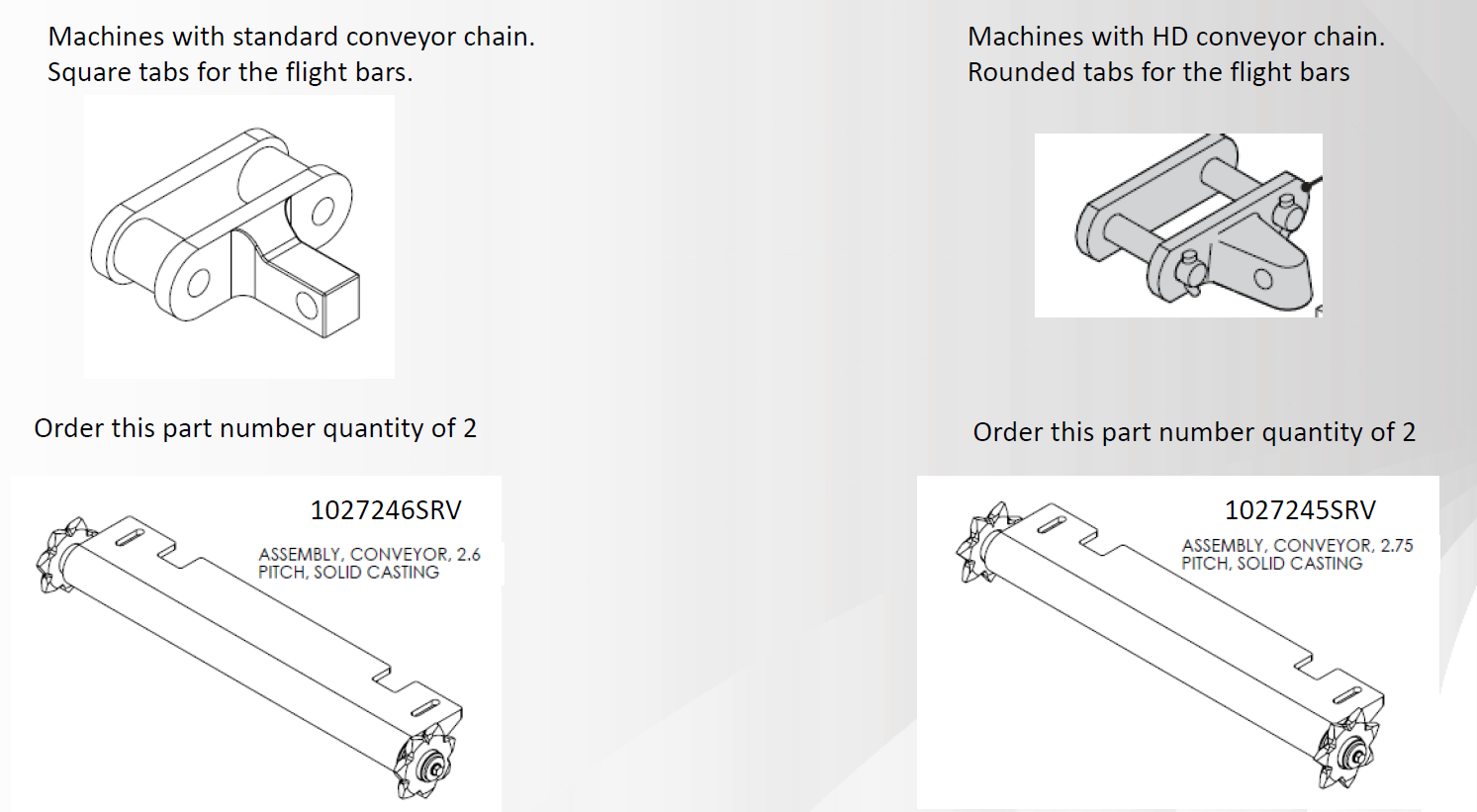 Machines with standard conveyor chain.
Square tabs for the flight bars.

Order this part number quantity of 2

1027246SRV

ASSEMBLY, CONVEYOR, 2.6 PITCH, SOLID CASTING

Machines with HD conveyor chain.
Rounded tabs for the flight bars

Order this part number quantity of 2

1027245SRV

ASSEMBLY, CONVEYOR, 2.75 PITCH, SOLID CASTING