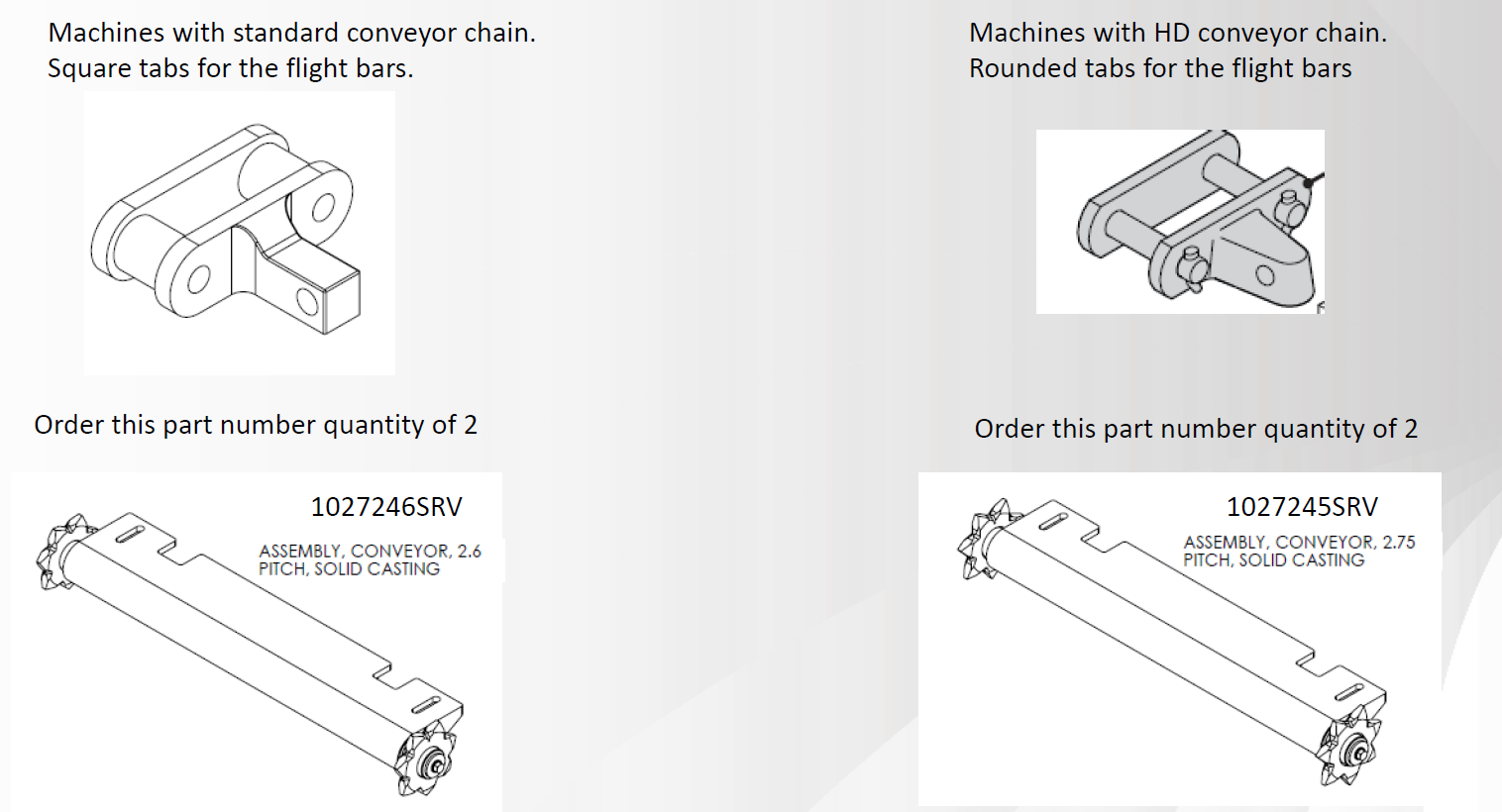 Machines with standard conveyor chain.
Square tabs for the flight bars.

Order this part number quantity of 2

1027246SRV

ASSEMBLY, CONVEYOR, 2.6 PITCH, SOLID CASTING

Machines with HD conveyor chain.
Rounded tabs for the flight bars

Order this part number quantity of 2

1027245SRV

ASSEMBLY, CONVEYOR, 2.75 PITCH, SOLID CASTING