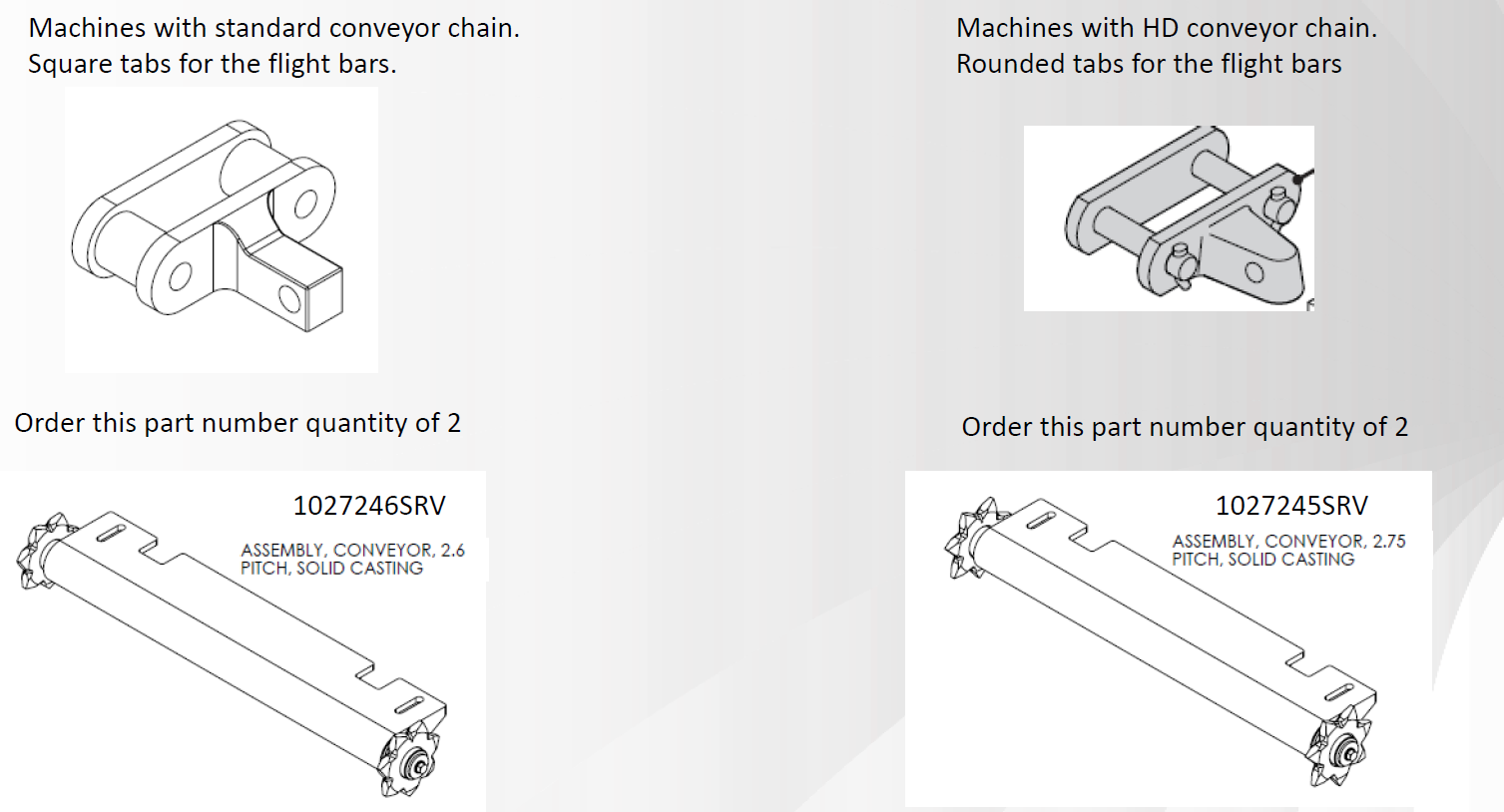 Machines with standard conveyor chain.
Square tabs for the flight bars.

Order this part number quantity of 2

1027246SRV

ASSEMBLY, CONVEYOR, 2.6 PITCH, SOLID CASTING

Machines with HD conveyor chain.
Rounded tabs for the flight bars

Order this part number quantity of 2

1027245SRV

ASSEMBLY, CONVEYOR, 2.75 PITCH, SOLID CASTING