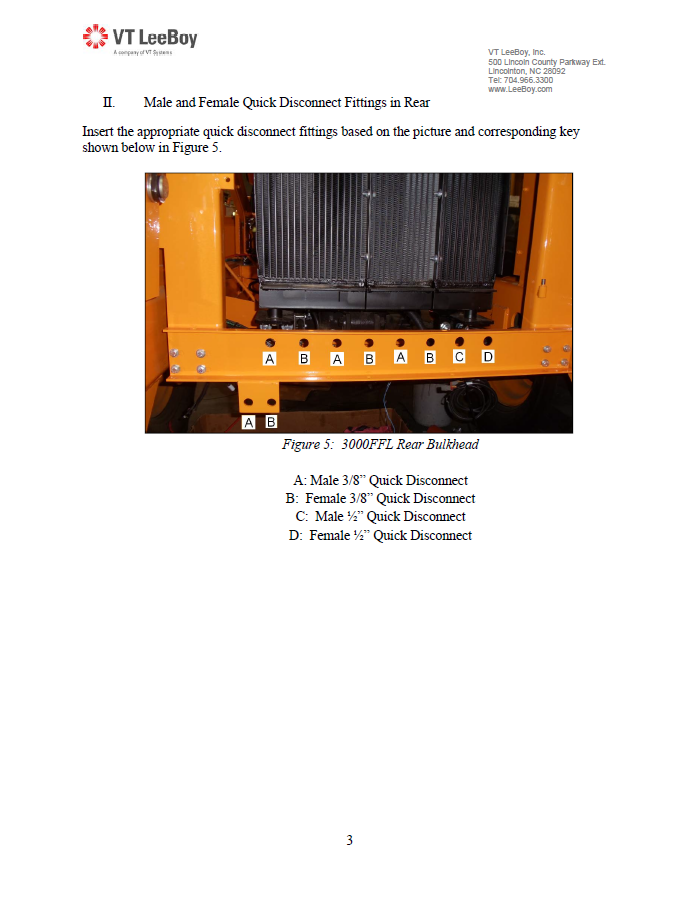 VT LeeBoy
A company of VT Systems

VT LeeBoy, Inc.
500 Lincoln County Parkway Ext.
Lincolnton, NC 28092
Tel: 704.966.3300
www.LeeBoy.com

II. Male and Female Quick Disconnect Fittings in Rear

Insert the appropriate quick disconnect fittings based on the picture and corresponding key shown below in Figure 5.

A B A B A B C D

A B

Figure 5: 3000FFL Rear Bulkhead

A: Male 3/8" Quick Disconnect
B: Female 3/8" Quick Disconnect
C: Male ½" Quick Disconnect
D: Female ½" Quick Disconnect

3