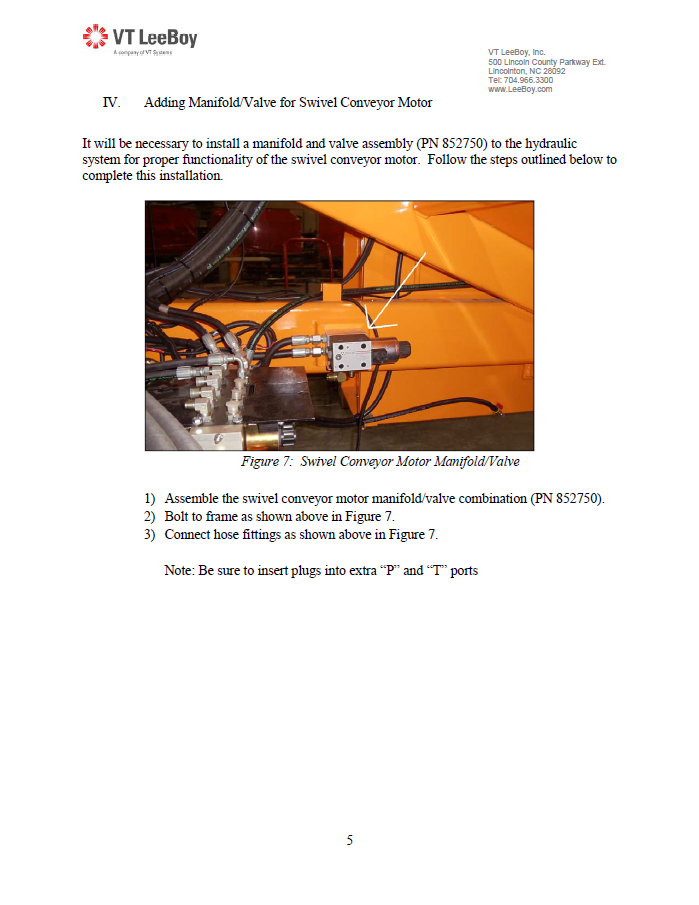 VT LeeBoy
A company of VT Systems

VT LeeBoy, Inc.
500 Lincoln County Parkway Ext.
Lincolnton, NC 28092
Tel: 704.966.3300
www.LeeBoy.com

IV. Adding Manifold/Valve for Swivel Conveyor Motor

It will be necessary to install a manifold and valve assembly (PN 852750) to the hydraulic system for proper functionality of the swivel conveyor motor. Follow the steps outlined below to complete this installation.

Figure 7: Swivel Conveyor Motor Manifold/Valve

1) Assemble the swivel conveyor motor manifold/valve combination (PN 852750).
2) Bolt to frame as shown above in Figure 7.
3) Connect hose fittings as shown above in Figure 7.

Note: Be sure to insert plugs into extra “P” and “T” ports

5