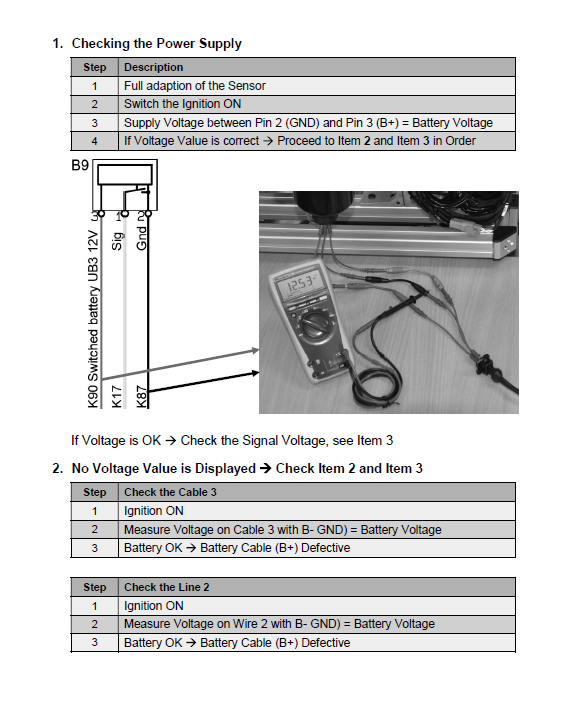 1. Checking the Power Supply

| Step | Description |
|---|---|
| 1 | Full adaption of the Sensor |
| 2 | Switch the Ignition ON |
| 3 | Supply Voltage between Pin 2 (GND) and Pin 3 (B+) = Battery Voltage |
| 4 | If Voltage Value is correct → Proceed to Item 2 and Item 3 in Order |

B9

3 1 2

K90 Switched battery UB3 12V

K17 Sig

K87 Gnd

12.53

If Voltage is OK → Check the Signal Voltage, see Item 3

2. No Voltage Value is Displayed → Check Item 2 and Item 3

| Step | Check the Cable 3 |
|---|---|
| 1 | Ignition ON |
| 2 | Measure Voltage on Cable 3 with B- GND) = Battery Voltage |
| 3 | Battery OK → Battery Cable (B+) Defective |

| Step | Check the Line 2 |
|---|---|
| 1 | Ignition ON |
| 2 | Measure Voltage on Wire 2 with B- GND) = Battery Voltage |
| 3 | Battery OK → Battery Cable (B+) Defective |