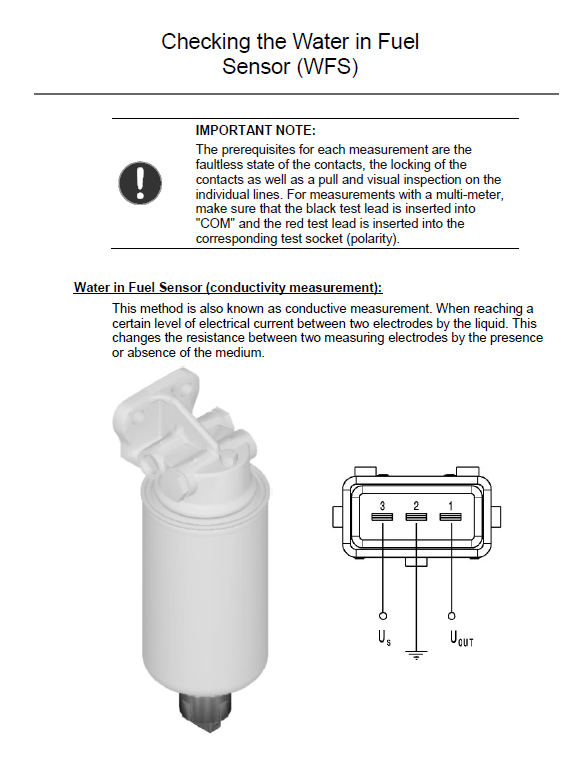 Checking the Water in Fuel Sensor (WFS)

IMPORTANT NOTE:
The prerequisites for each measurement are the faultless state of the contacts, the locking of the contacts as well as a pull and visual inspection on the individual lines. For measurements with a multi-meter, make sure that the black test lead is inserted into "COM" and the red test lead is inserted into the corresponding test socket (polarity).

Water in Fuel Sensor (conductivity measurement):
This method is also known as conductive measurement. When reaching a certain level of electrical current between two electrodes by the liquid. This changes the resistance between two measuring electrodes by the presence or absence of the medium.

3 2 1

$U_S$ $U_{OUT}$