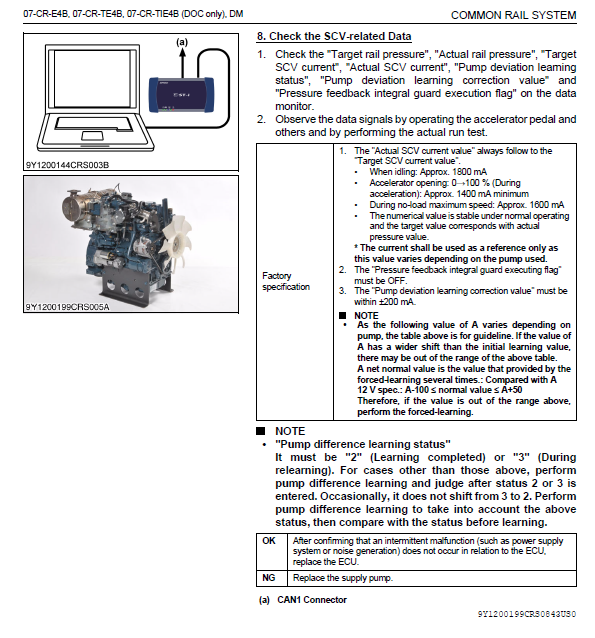 07-CR-E4B, 07-CR-TE4B, 07-CR-TIE4B (DOC only), DM

COMMON RAIL SYSTEM

(a)

9Y1200144CRS003B

9Y1200199CRS005A

8. Check the SCV-related Data

1. Check the "Target rail pressure", "Actual rail pressure", "Target SCV current", "Actual SCV current", "Pump deviation learning status", "Pump deviation learning correction value" and "Pressure feedback integral guard execution flag" on the data monitor.
2. Observe the data signals by operating the accelerator pedal and others and by performing the actual run test.

| Factory specification | 1. The "Actual SCV current value" always follow to the "Target SCV current value". • When idling: Approx. 1800 mA • Accelerator opening: 0→100 % (During acceleration): Approx. 1400 mA minimum • During no-load maximum speed: Approx. 1600 mA • The numerical value is stable under normal operating and the target value corresponds with actual pressure value. * The current shall be used as a reference only as this value varies depending on the pump used. 2. The "Pressure feedback integral guard executing flag" must be OFF. 3. The "Pump deviation learning correction value" must be within ±200 mA. ■ NOTE • As the following value of A varies depending on pump, the table above is for guideline. If the value of A has a wider shift than the initial learning value, there may be out of the range of the above table. A net normal value is the value that provided by the forced-learning several times.: Compared with A 12 V spec.: A-100 ≤ normal value ≤ A+50 Therefore, if the value is out of the range above, perform the forced-learning. |
|---|---|

■ NOTE
• "Pump difference learning status"
It must be "2" (Learning completed) or "3" (During relearning). For cases other than those above, perform pump difference learning and judge after status 2 or 3 is entered. Occasionally, it does not shift from 3 to 2. Perform pump difference learning to take into account the above status, then compare with the status before learning.

| OK | After confirming that an intermittent malfunction (such as power supply system or noise generation) does not occur in relation to the ECU, replace the ECU. |
|---|---|
| NG | Replace the supply pump. |

(a) CAN1 Connector

9Y1200199CRS0843US0