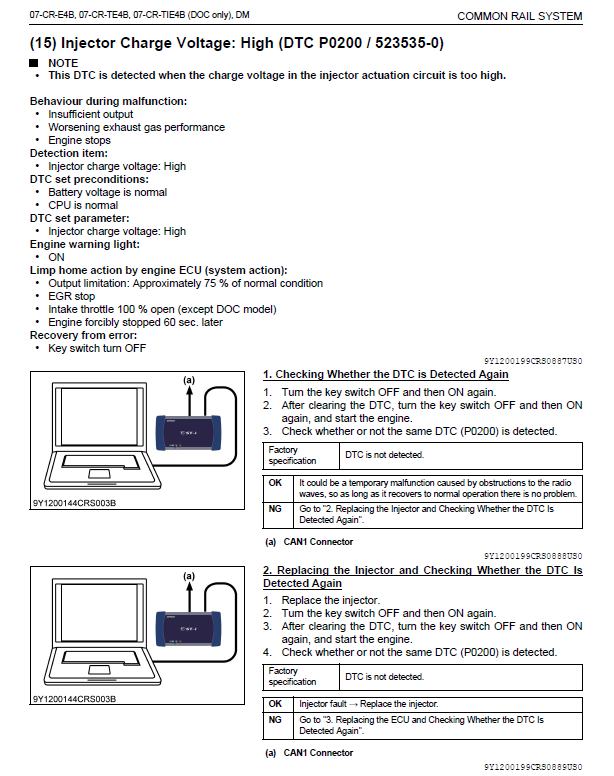 07-CR-E4B, 07-CR-TE4B, 07-CR-TIE4B (DOC only), DM

COMMON RAIL SYSTEM

(15) Injector Charge Voltage: High (DTC P0200 / 523535-0)

■ NOTE
• This DTC is detected when the charge voltage in the injector actuation circuit is too high.

Behaviour during malfunction:
• Insufficient output
• Worsening exhaust gas performance
• Engine stops
Detection item:
• Injector charge voltage: High
DTC set preconditions:
• Battery voltage is normal
• CPU is normal
DTC set parameter:
• Injector charge voltage: High
Engine warning light:
• ON
Limp home action by engine ECU (system action):
• Output limitation: Approximately 75 % of normal condition
• EGR stop
• Intake throttle 100 % open (except DOC model)
• Engine forcibly stopped 60 sec. later
Recovery from error:
• Key switch turn OFF

9Y1200199CRS0887US0

(a)

9Y1200144CRS003B

1. Checking Whether the DTC is Detected Again
1. Turn the key switch OFF and then ON again.
2. After clearing the DTC, turn the key switch OFF and then ON again, and start the engine.
3. Check whether or not the same DTC (P0200) is detected.

| Factory specification | DTC is not detected. |
|---|---|

| OK | It could be a temporary malfunction caused by obstructions to the radio waves, so as long as it recovers to normal operation there is no problem. |
|---|---|
| NG | Go to "2. Replacing the Injector and Checking Whether the DTC Is Detected Again". |

(a) CAN1 Connector

9Y1200199CRS0888US0

(a)

9Y1200144CRS003B

2. Replacing the Injector and Checking Whether the DTC Is Detected Again
1. Replace the injector.
2. Turn the key switch OFF and then ON again.
3. After clearing the DTC, turn the key switch OFF and then ON again, and start the engine.
4. Check whether or not the same DTC (P0200) is detected.

| Factory specification | DTC is not detected. |
|---|---|

| OK | Injector fault → Replace the injector. |
|---|---|
| NG | Go to "3. Replacing the ECU and Checking Whether the DTC Is Detected Again". |

(a) CAN1 Connector

9Y1200199CRS0889US0