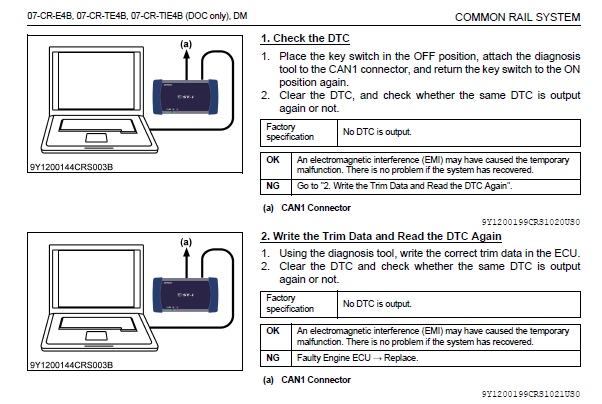 07-CR-E4B, 07-CR-TE4B, 07-CR-TIE4B (DOC only), DM

COMMON RAIL SYSTEM

(a)

9Y1200144CRS003B

1. Check the DTC

1. Place the key switch in the OFF position, attach the diagnosis tool to the CAN1 connector, and return the key switch to the ON position again.
2. Clear the DTC, and check whether the same DTC is output again or not.

| Factory specification | No DTC is output. |
|---|---|

| OK | An electromagnetic interference (EMI) may have caused the temporary malfunction. There is no problem if the system has recovered. |
|---|---|
| NG | Go to "2. Write the Trim Data and Read the DTC Again". |

(a) CAN1 Connector

9Y1200199CRS1020US0

(a)

9Y1200144CRS003B

2. Write the Trim Data and Read the DTC Again

1. Using the diagnosis tool, write the correct trim data in the ECU.
2. Clear the DTC and check whether the same DTC is output again or not.

| Factory specification | No DTC is output. |
|---|---|

| OK | An electromagnetic interference (EMI) may have caused the temporary malfunction. There is no problem if the system has recovered. |
|---|---|
| NG | Faulty Engine ECU → Replace. |

(a) CAN1 Connector

9Y1200199CRS1021US0