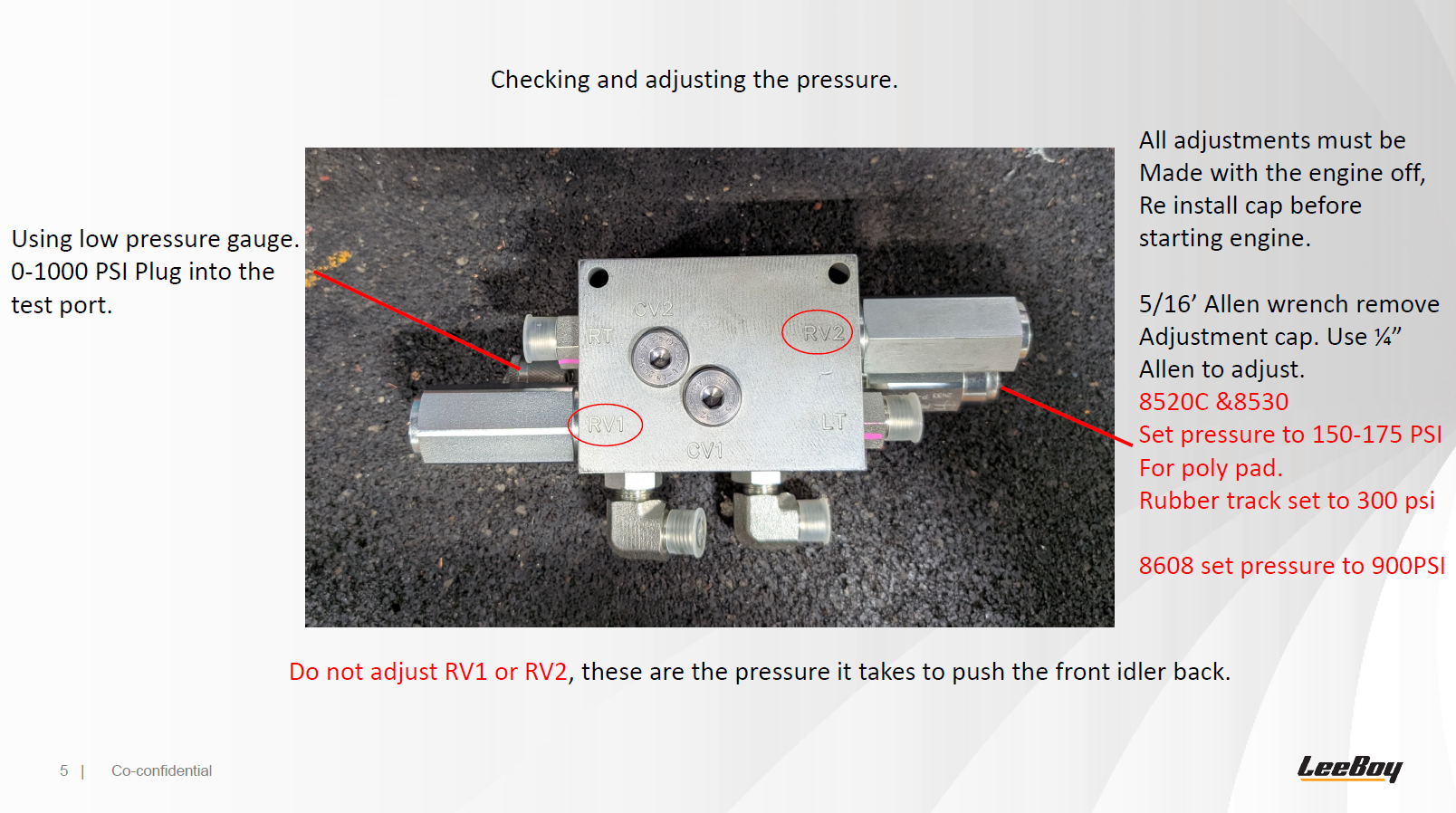 Checking and adjusting the pressure.

Using low pressure gauge. 0-1000 PSI Plug into the test port.

CV2
RT
RV2
RV1
LT
CV1

All adjustments must be Made with the engine off, Re install cap before starting engine.

5/16’ Allen wrench remove Adjustment cap. Use ¼” Allen to adjust.
8520C &8530
Set pressure to 150-175 PSI
For poly pad.
Rubber track set to 300 psi

8608 set pressure to 900PSI

Do not adjust RV1 or RV2, these are the pressure it takes to push the front idler back.

5 | Co-confidential

LeeBoy