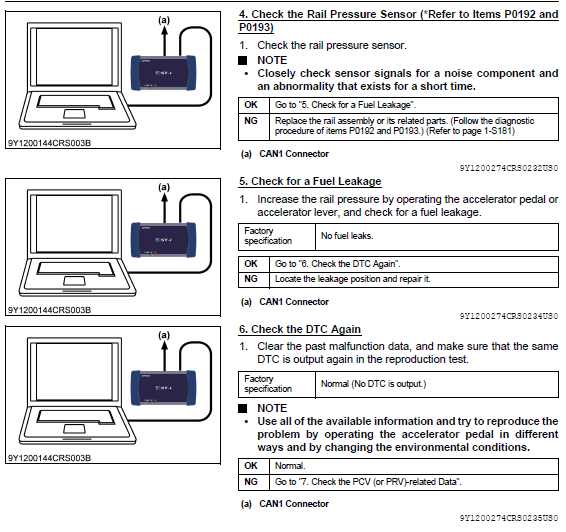 (a)

9Y1200144CRS003B

4. Check the Rail Pressure Sensor (*Refer to Items P0192 and P0193)

1. Check the rail pressure sensor.

■ NOTE
• Closely check sensor signals for a noise component and an abnormality that exists for a short time.

| OK | Go to "5. Check for a Fuel Leakage". |
|---|---|
| NG | Replace the rail assembly or its related parts. (Follow the diagnostic procedure of items P0192 and P0193.) (Refer to page 1-S181) |

(a) CAN1 Connector

9Y1200274CRS0232US0

(a)

9Y1200144CRS003B

5. Check for a Fuel Leakage

1. Increase the rail pressure by operating the accelerator pedal or accelerator lever, and check for a fuel leakage.

| Factory specification | No fuel leaks. |
|---|---|

| OK | Go to "6. Check the DTC Again". |
|---|---|
| NG | Locate the leakage position and repair it. |

(a) CAN1 Connector

9Y1200274CRS0234US0

(a)

9Y1200144CRS003B

6. Check the DTC Again

1. Clear the past malfunction data, and make sure that the same DTC is output again in the reproduction test.

| Factory specification | Normal (No DTC is output.) |
|---|---|

■ NOTE
• Use all of the available information and try to reproduce the problem by operating the accelerator pedal in different ways and by changing the environmental conditions.

| OK | Normal. |
|---|---|
| NG | Go to "7. Check the PCV (or PRV)-related Data". |

(a) CAN1 Connector

9Y1200274CRS0235US0