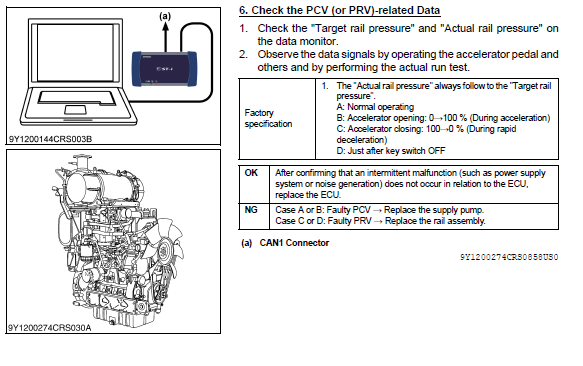 (a)

9Y1200144CRS003B

9Y1200274CRS030A

6. Check the PCV (or PRV)-related Data

1. Check the "Target rail pressure" and "Actual rail pressure" on the data monitor.
2. Observe the data signals by operating the accelerator pedal and others and by performing the actual run test.

| Factory specification | 1. The "Actual rail pressure" always follow to the "Target rail pressure". A: Normal operating B: Accelerator opening: 0→100 % (During acceleration) C: Accelerator closing: 100→0 % (During rapid deceleration) D: Just after key switch OFF |
|---|---|

| OK | After confirming that an intermittent malfunction (such as power supply system or noise generation) does not occur in relation to the ECU, replace the ECU. |
|---|---|
| NG | Case A or B: Faulty PCV → Replace the supply pump. Case C or D: Faulty PRV → Replace the rail assembly. |

(a) CAN1 Connector

9Y1200274CRS0858US0