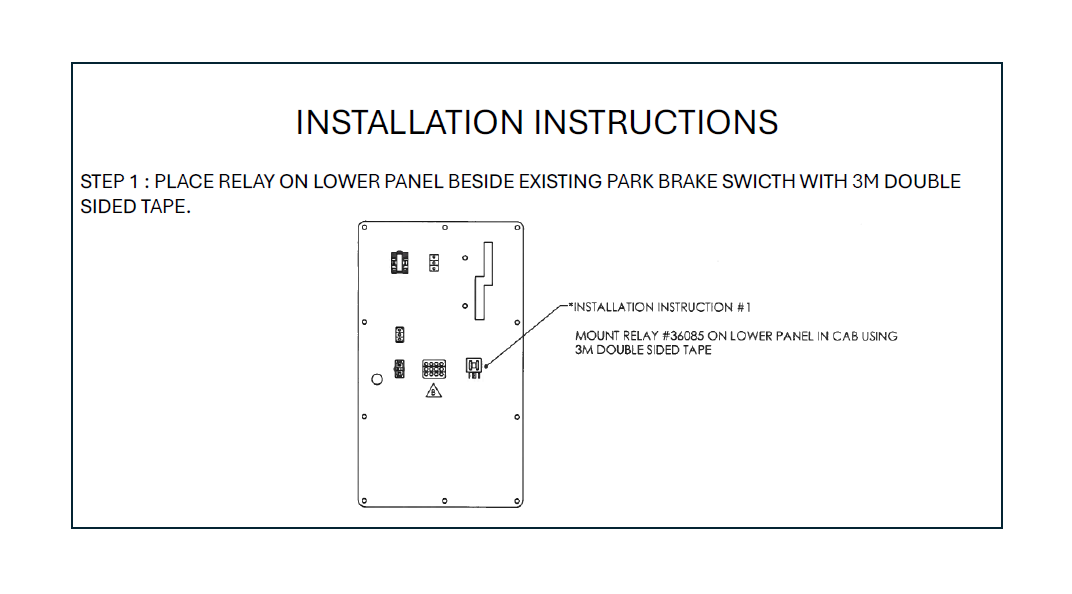 INSTALLATION INSTRUCTIONS

STEP 1 : PLACE RELAY ON LOWER PANEL BESIDE EXISTING PARK BRAKE SWICTH WITH 3M DOUBLE SIDED TAPE.

*INSTALLATION INSTRUCTION #1

MOUNT RELAY #36085 ON LOWER PANEL IN CAB USING 3M DOUBLE SIDED TAPE