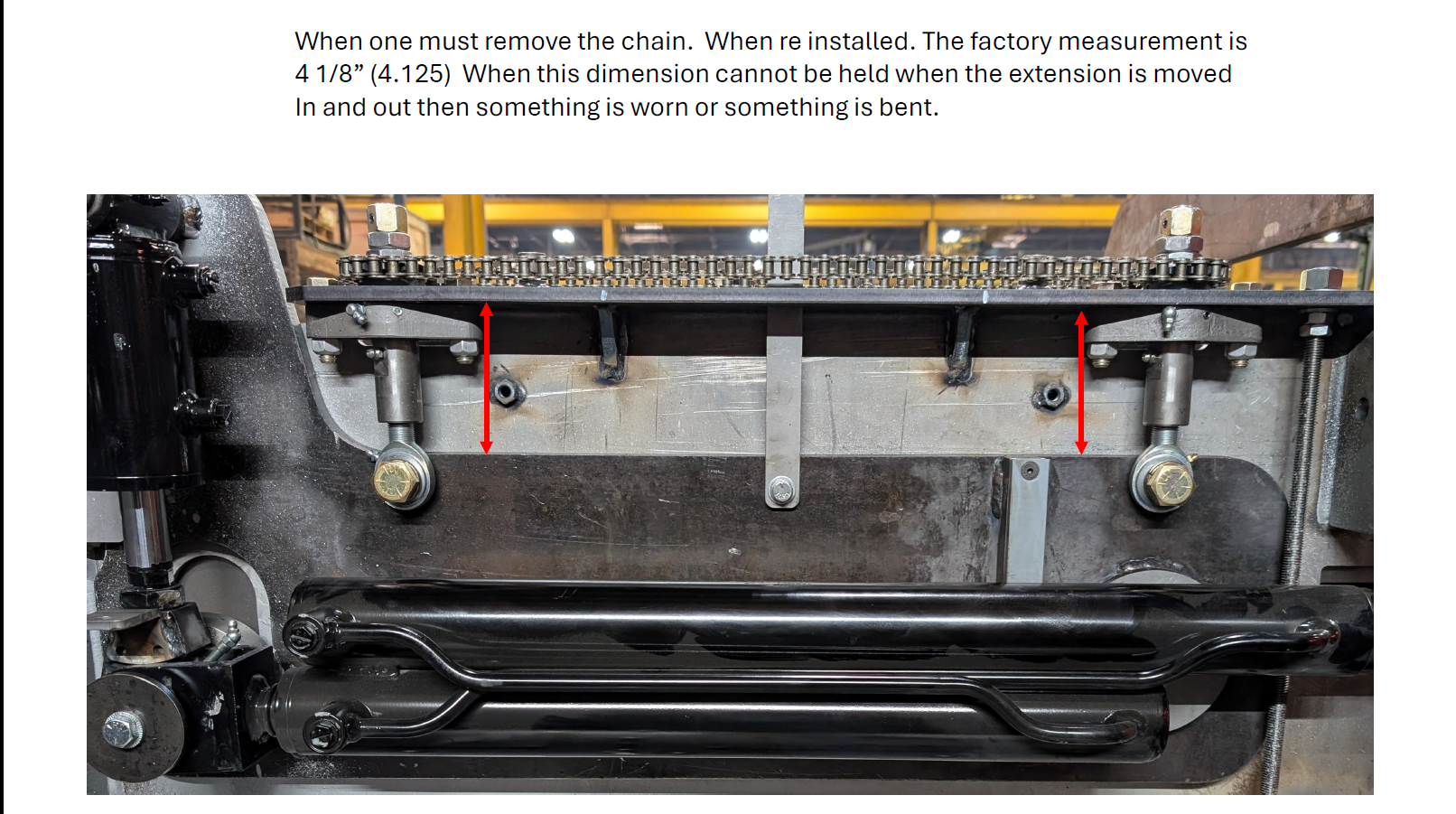 When one must remove the chain.  When re installed. The factory measurement is 4 1/8” (4.125)  When this dimension cannot be held when the extension is moved In and out then something is worn or something is bent.