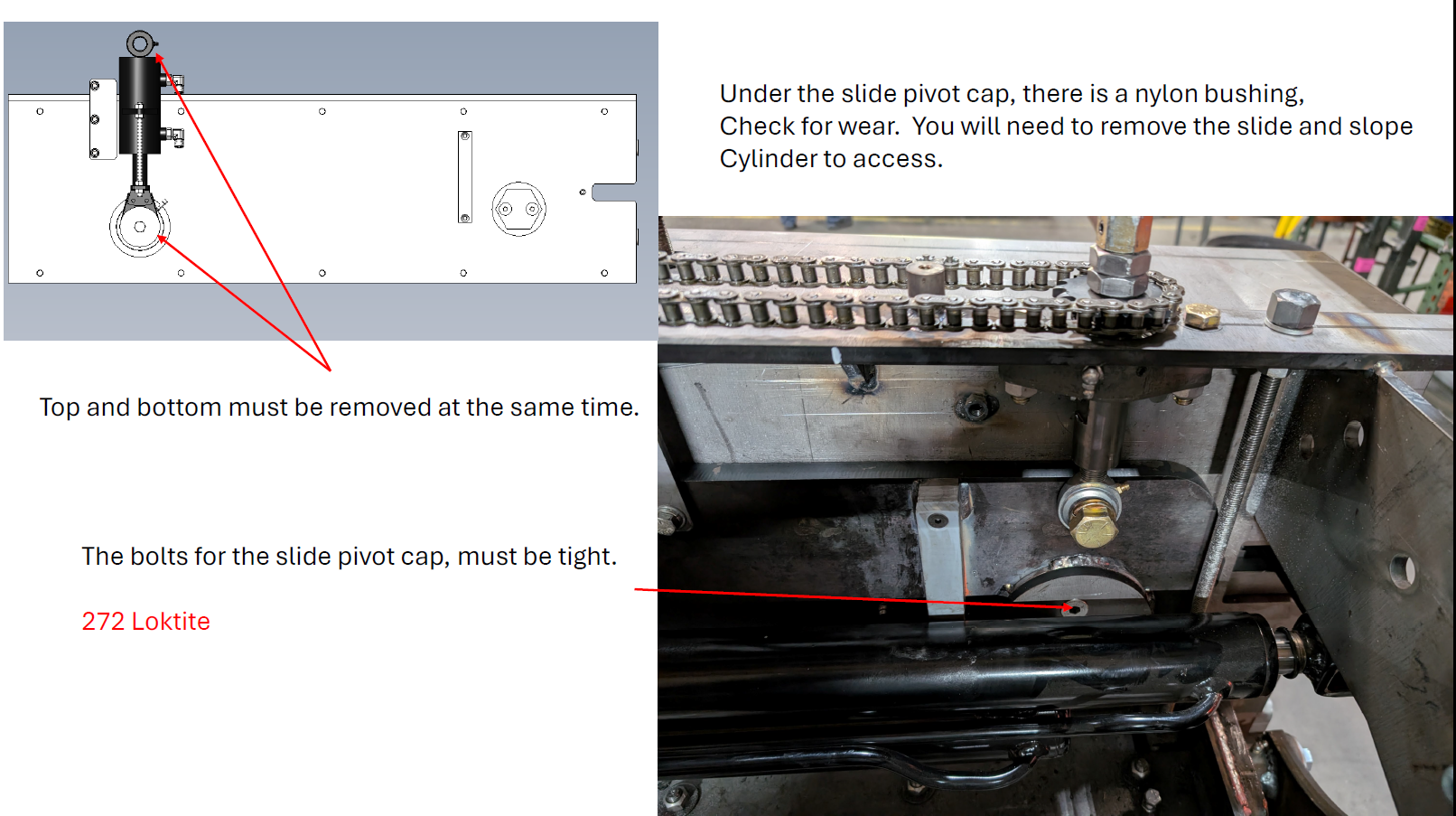 Under the slide pivot cap, there is a nylon bushing, Check for wear. You will need to remove the slide and slope Cylinder to access.

Top and bottom must be removed at the same time.

The bolts for the slide pivot cap, must be tight.

272 Loktite